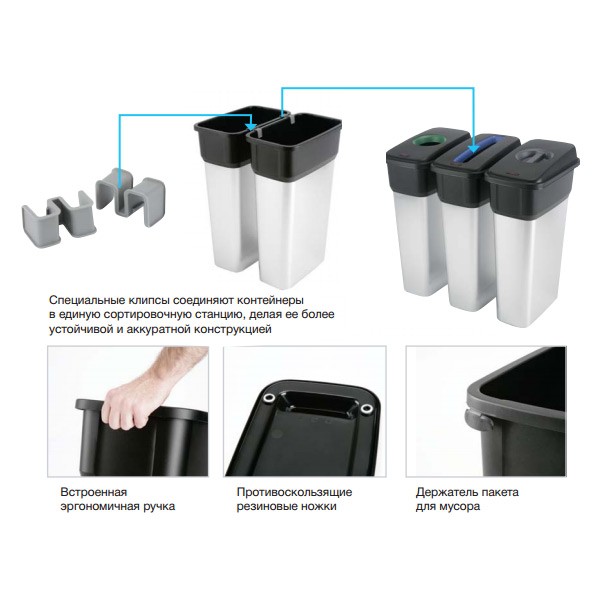 Специальные клипсы соединяют контейнеры в единую сортировочную станцию, делая ее более устойчивой и аккуратной конструкцией

Встроенная эргономичная ручка

Противоскользящие резиновые ножки

Держатель пакета для мусора